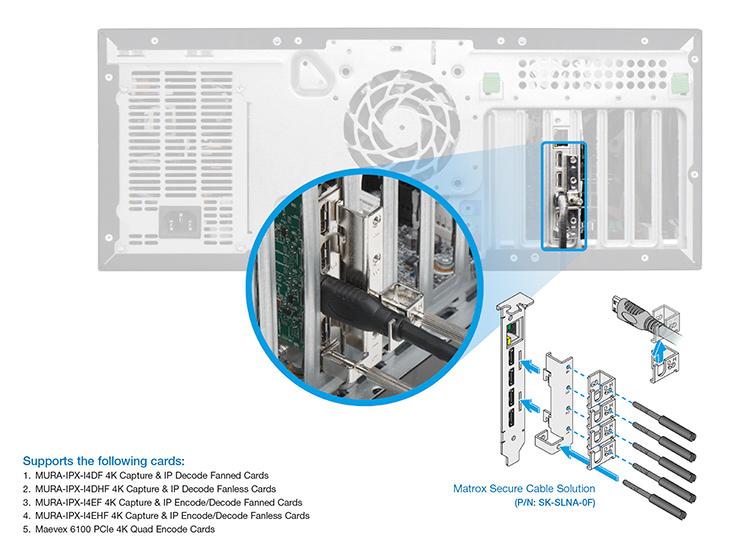 Supports the following cards:
1. MURA-IPX-I4DF 4K Capture & IP Decode Fanned Cards
2. MURA-IPX-I4DHF 4K Capture & IP Decode Fanless Cards
3. MURA-IPX-I4EF 4K Capture & IP Encode/Decode Fanned Cards
4. MURA-IPX-I4EHF 4K Capture & IP Encode/Decode Fanless Cards
5. Maevex 6100 PCIe 4K Quad Encode Cards

Matrox Secure Cable Solution
(P/N: SK-SLNA-0F)